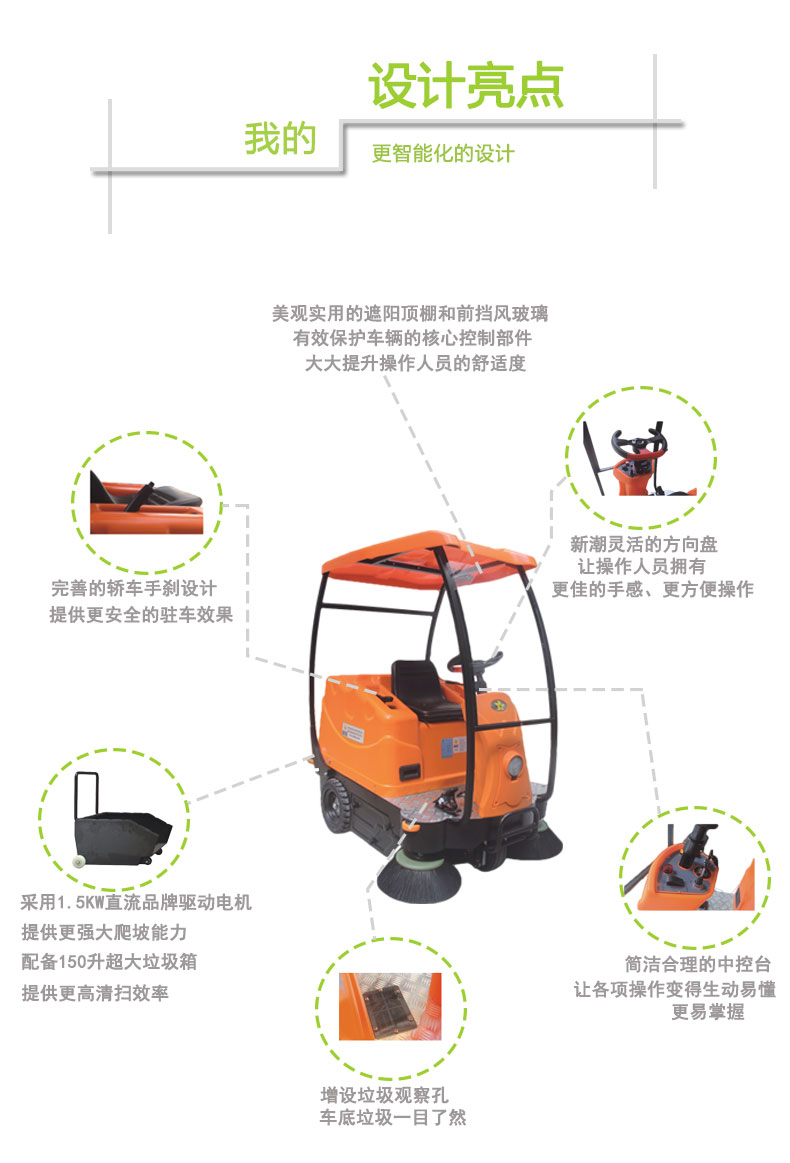 我的
设计亮点
更智能化的设计

美观实用的遮阳顶棚和前挡风玻璃
有效保护车辆的核心控制部件
大大提升操作人员的舒适度

完善的轿车手刹设计
提供更安全的驻车效果

新潮灵活的方向盘
让操作人员拥有
更佳的手感、更方便操作

采用1.5KW直流品牌驱动电机
提供更强大爬坡能力
配备150升超大垃圾箱
提供更高清扫效率

简洁合理的中控台
让各项操作变得生动易懂
更易掌握

增设垃圾观察孔
车底垃圾一目了然