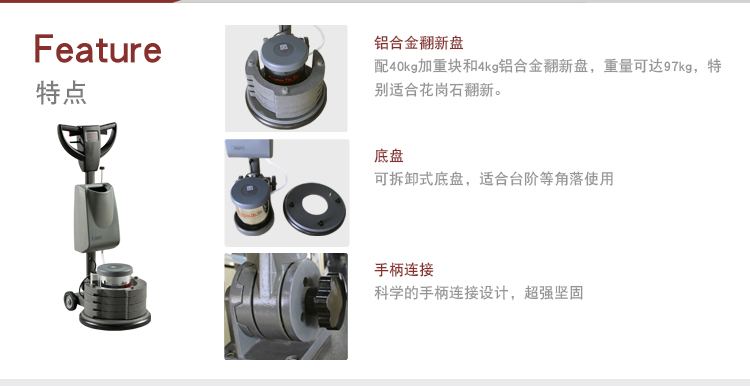 Feature
特点

铝合金翻新盘
配40kg加重块和4kg铝合金翻新盘，重量可达97kg，特别适合花岗石翻新。

底盘
可拆卸式底盘，适合台阶等角落使用

手柄连接
科学的手柄连接设计，超强坚固